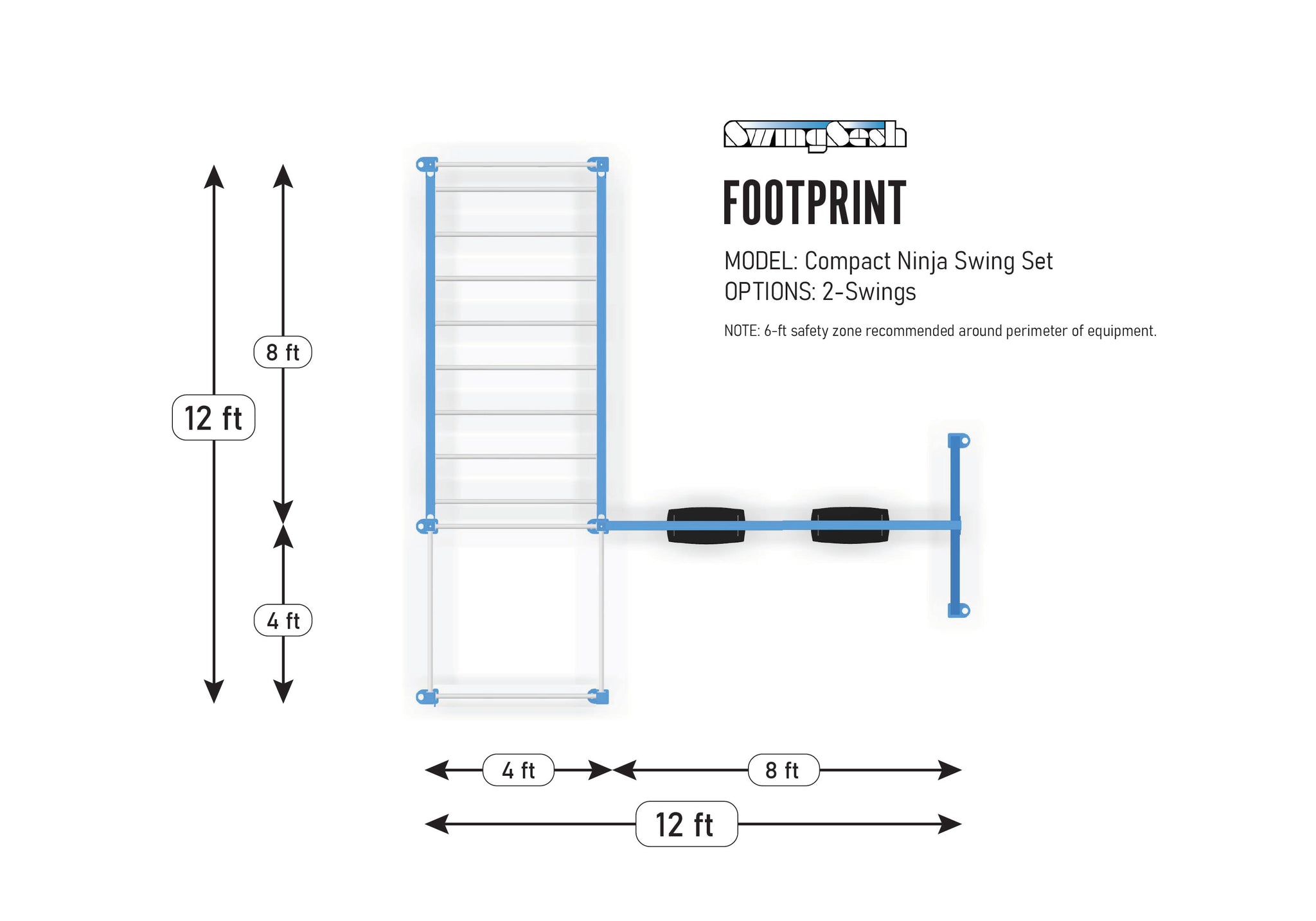 SwingSesh

FOOTPRINT

MODEL: Compact Ninja Swing Set
OPTIONS: 2-Swings

NOTE: 6-ft safety zone recommended around perimeter of equipment.

12 ft

8 ft

4 ft

4 ft

8 ft

12 ft